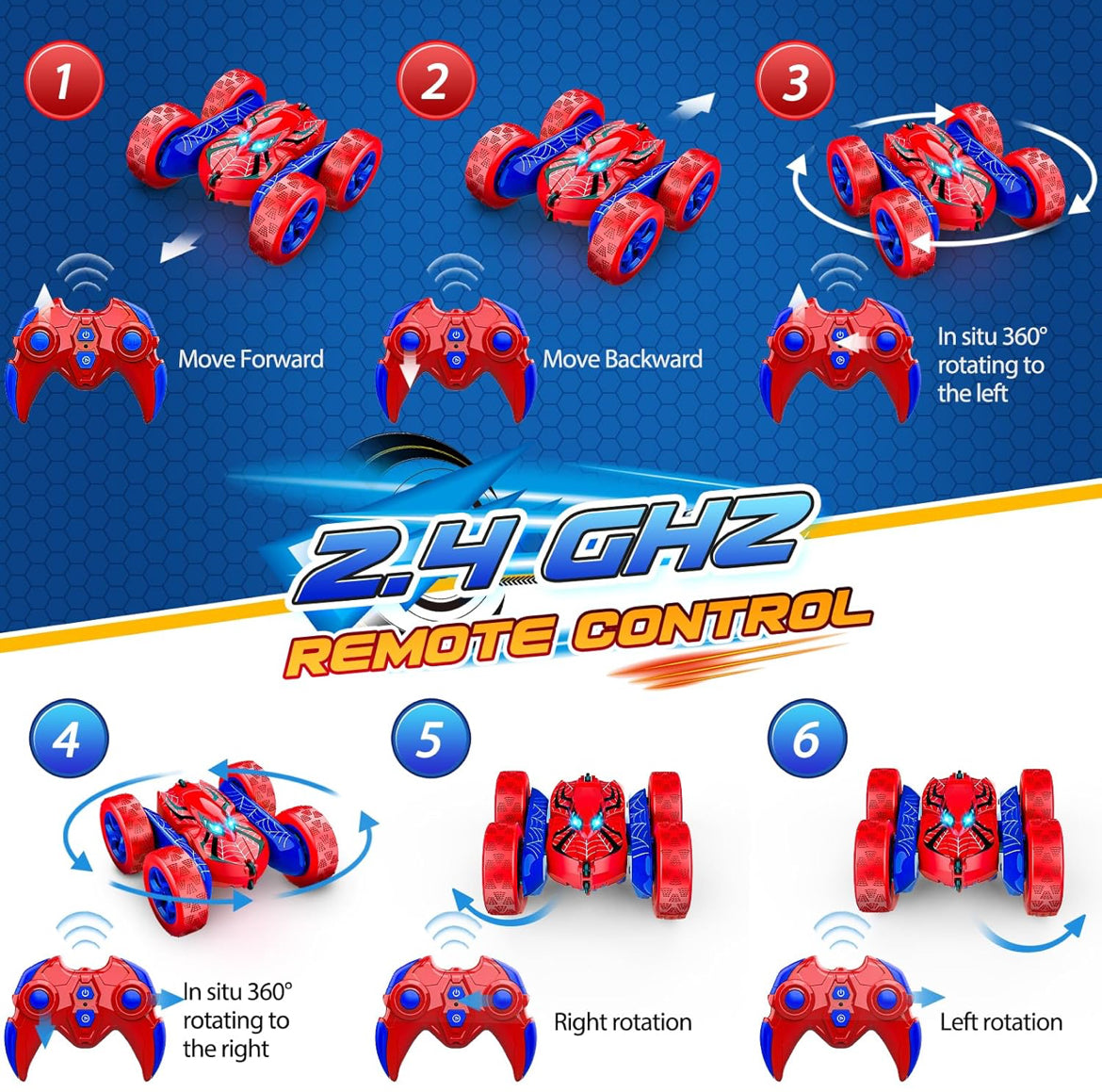 1

Move Forward

2

Move Backward

3

In situ 360° rotating to the left

2.4 GHZ

REMOTE CONTROL

4

In situ 360° rotating to the right

5

Right rotation

6

Left rotation